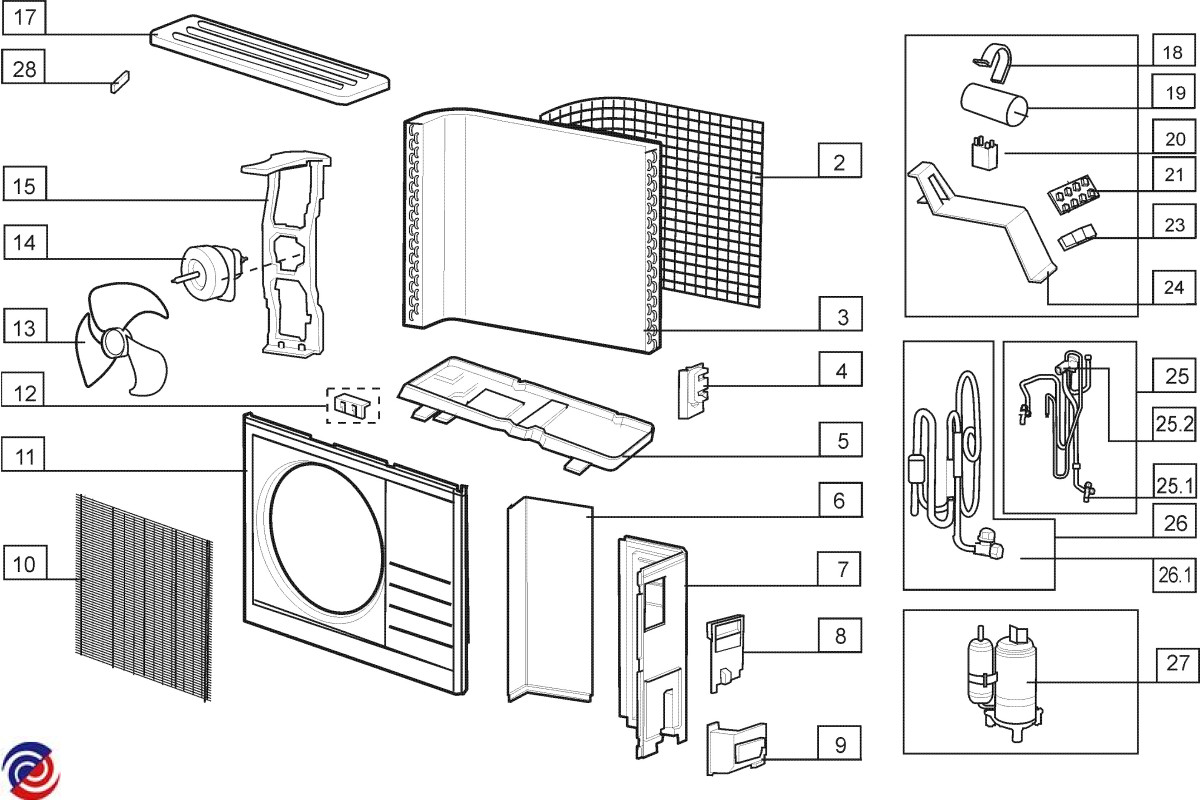 17
28
15
14
13
12
11
10
2
3
4
5
6
7
8
9
18
19
20
21
23
24
25
25.2
25.1
26
26.1
27